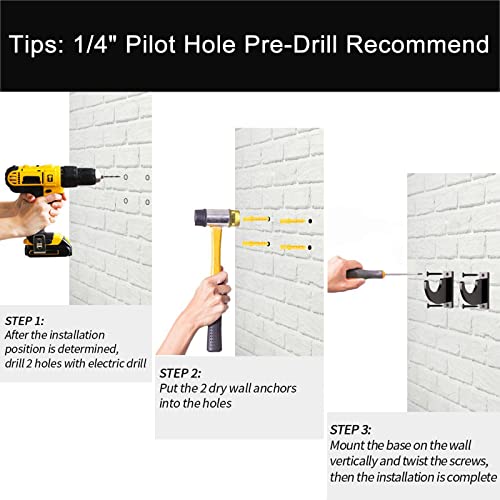 Tips: 1/4" Pilot Hole Pre-Drill Recommend

STEP 1:
After the installation position is determined, drill 2 holes with electric drill

STEP 2:
Put the 2 dry wall anchors into the holes

STEP 3:
Mount the base on the wall vertically and twist the screws, then the installation is complete